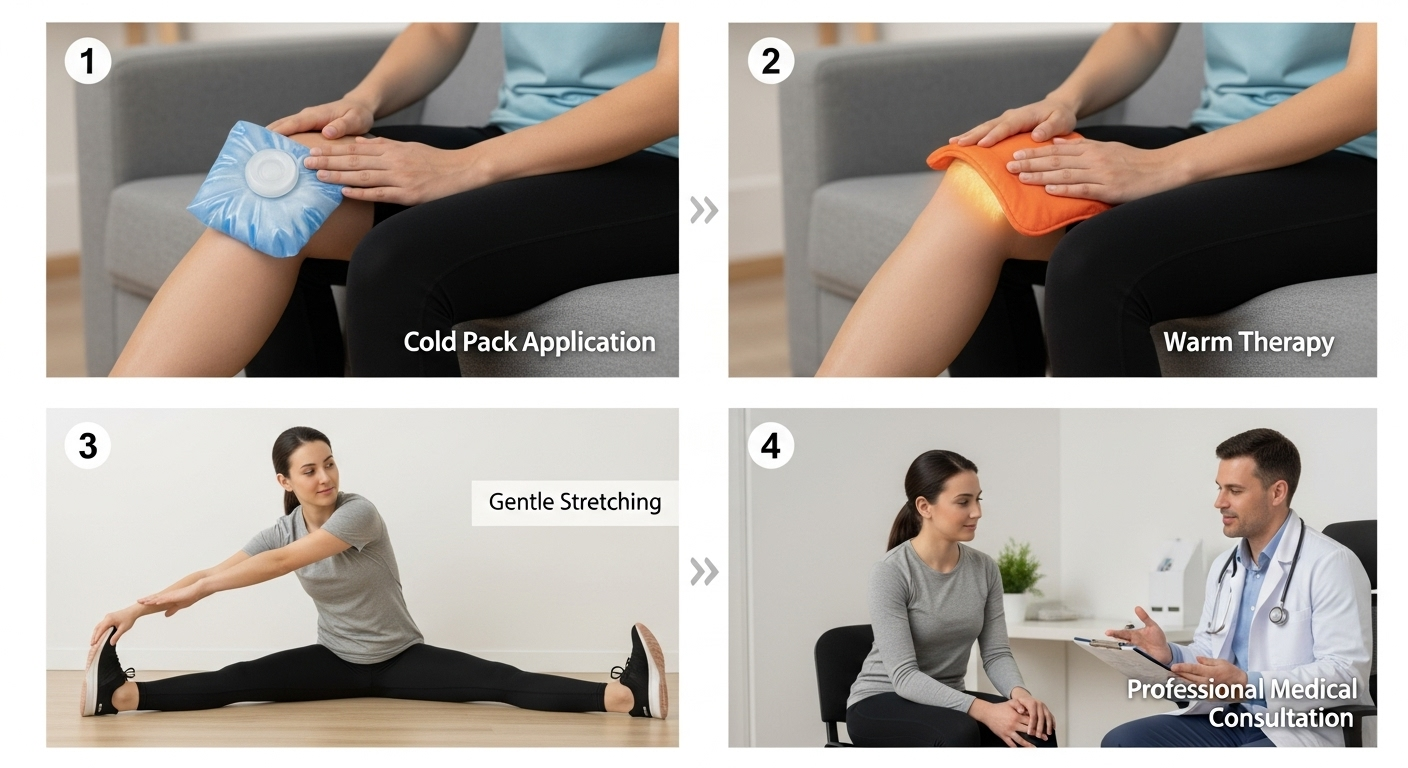 1

Cold Pack Application

»

2

Warm Therapy

3

Gentle Stretching

»

4

Professional Medical Consultation