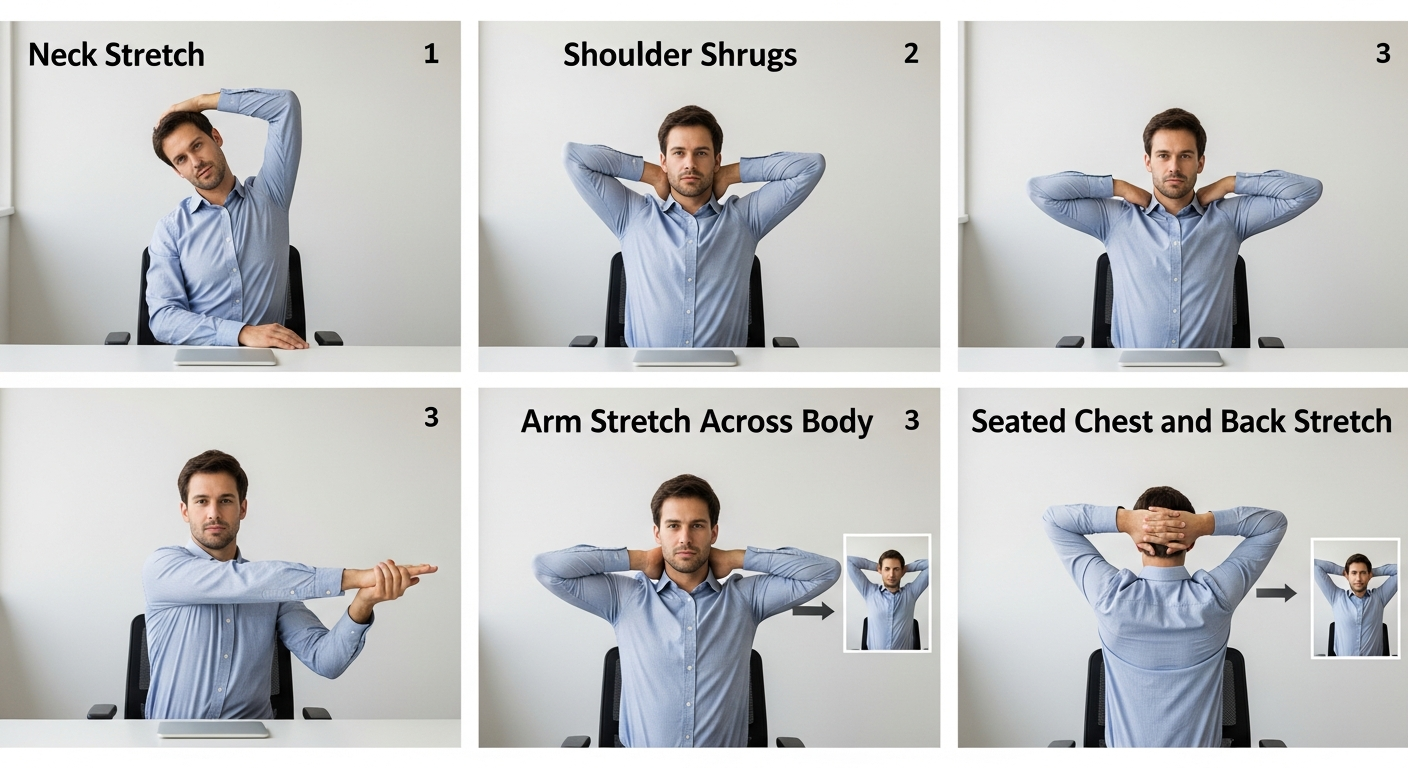 Neck Stretch 1

Shoulder Shrugs 2

3

3

Arm Stretch Across Body 3

Seated Chest and Back Stretch